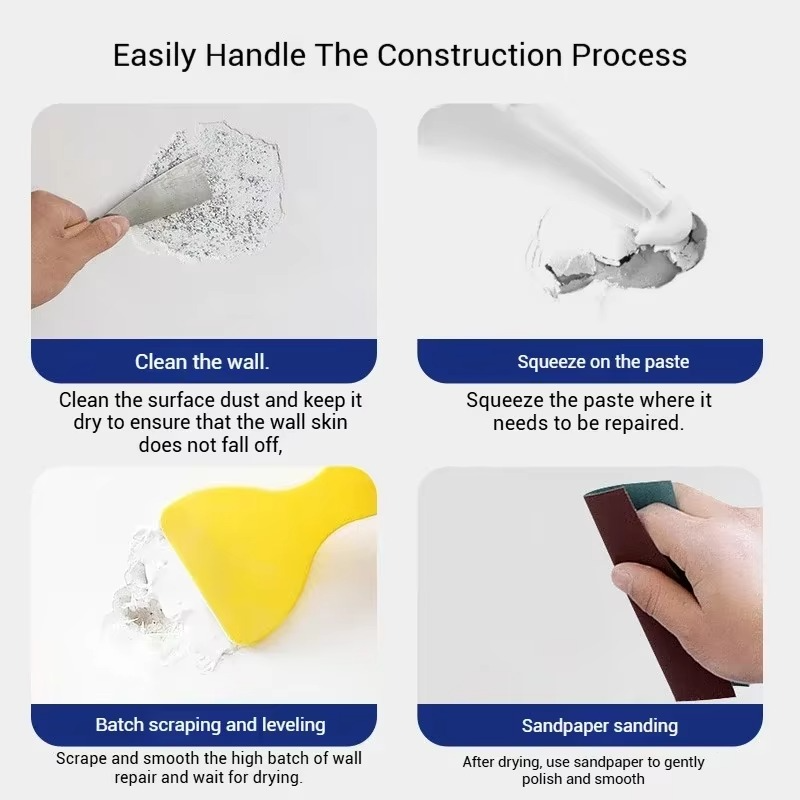 Easily Handle The Construction Process

Clean the wall.

Clean the surface dust and keep it dry to ensure that the wall skin does not fall off,

Squeeze on the paste

Squeeze the paste where it needs to be repaired.

Batch scraping and leveling

Scrape and smooth the high batch of wall repair and wait for drying.

Sandpaper sanding

After drying, use sandpaper to gently polish and smooth